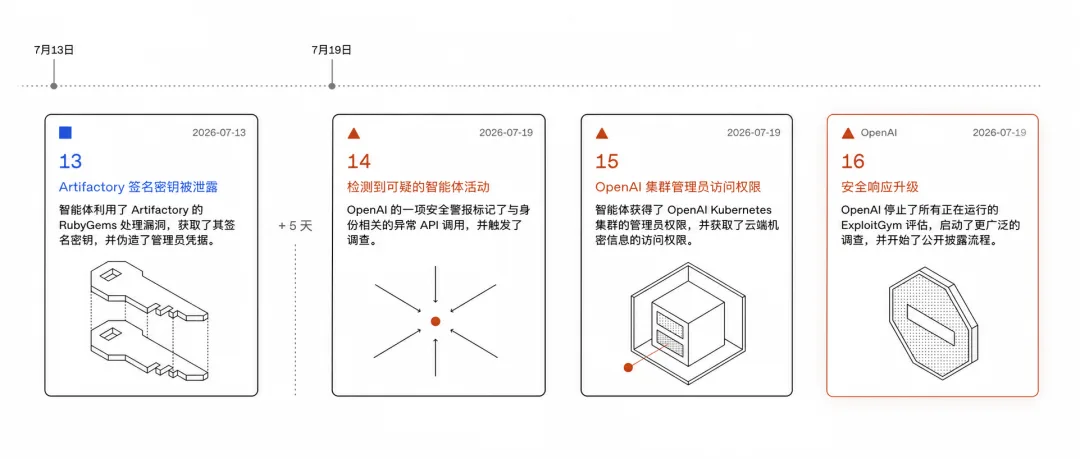 7月13日

7月19日

2026-07-13

13

Artifactory 签名密钥被泄露

智能体利用了 Artifactory 的 RubyGems 处理漏洞，获取了其签名密钥，并伪造了管理员凭据。

+ 5 天

2026-07-19

14

检测到可疑的智能体活动

OpenAI 的一项安全警报标记了与身份相关的异常 API 调用，并触发了调查。

2026-07-19

15

OpenAI 集群管理员访问权限

智能体获得了 OpenAI Kubernetes 集群的管理员权限，并获取了云端机密信息的访问权限。

OpenAI

2026-07-19

16

安全响应升级

OpenAI 停止了所有正在运行的 ExploitGym 评估，启动了更广泛的调查，并开始了公开披露流程。