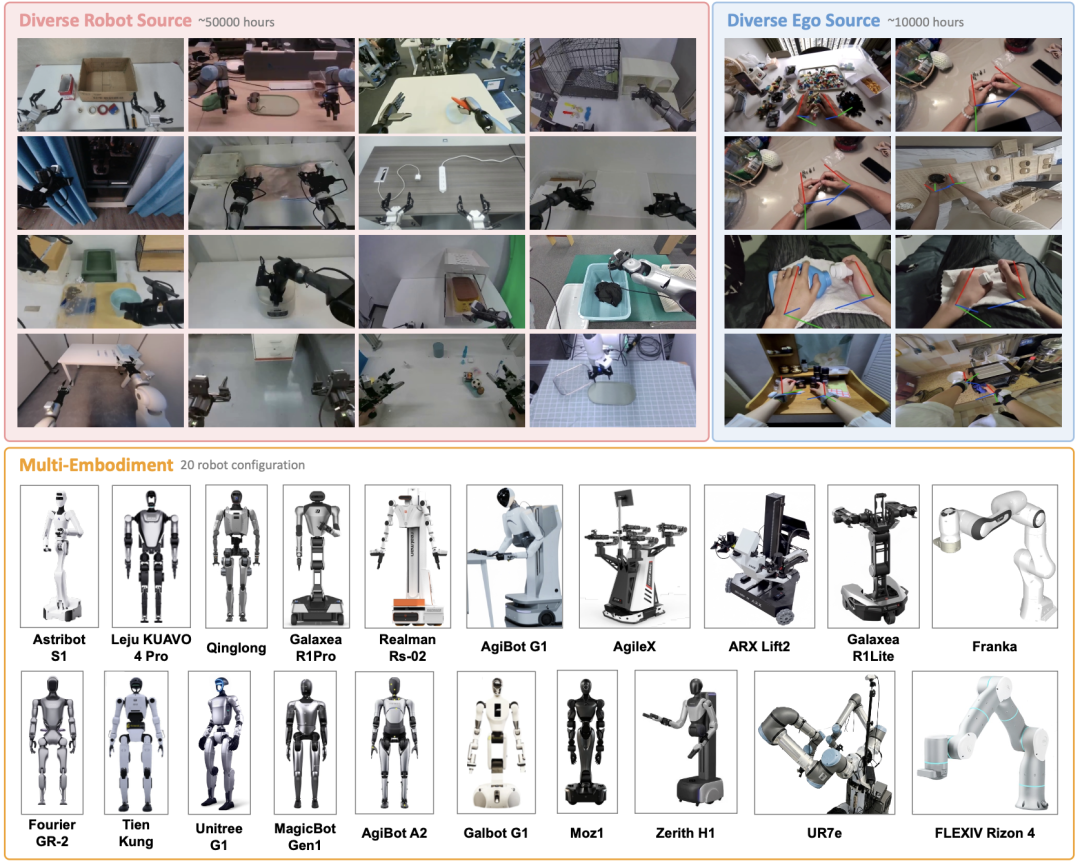 Diverse Robot Source ~50000 hours

Diverse Ego Source ~10000 hours

Multi-Embodiment 20 robot configuration

Astribot S1

Leju KUAVO 4 Pro

Qinglong

Galaxea R1Pro

Realman Rs-02

AgiBot G1

AgileX

ARX Lift2

Galaxea R1Lite

Franka

Fourier GR-2

Tien Kung

Unitree G1

MagicBot Gen1

AgiBot A2

Galbot G1

Moz1

Zerith H1

UR7e

FLEXIV Rizon 4