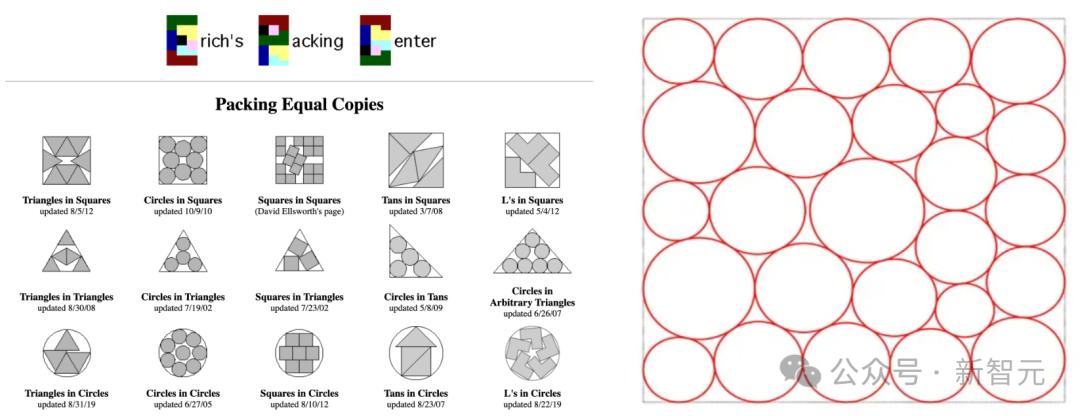 Erich's Packing Center

Packing Equal Copies

Triangles in Squares
updated 8/5/12

Circles in Squares
updated 10/9/10

Squares in Squares
(David Ellsworth's page)

Tans in Squares
updated 3/7/08

L's in Squares
updated 5/4/12

Triangles in Triangles
updated 8/30/08

Circles in Triangles
updated 7/19/02

Squares in Triangles
updated 7/23/02

Circles in Tans
updated 5/8/09

Circles in Arbitrary Triangles
updated 6/26/07

Triangles in Circles
updated 8/31/19

Circles in Circles
updated 6/27/05

Squares in Circles
updated 8/10/12

Tans in Circles
updated 8/23/07

L's in Circles
updated 8/22/19

公众号 · 新智元