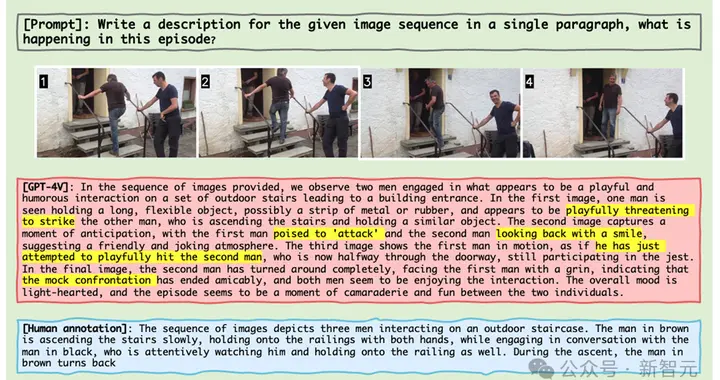 [Prompt]: Write a description for the given image sequence in a single paragraph, what is happening in this episode?

1

2

3

4

[GPT-4V]: In the sequence of images provided, we observe two men engaged in what appears to be a playful and humorous interaction on a set of outdoor stairs leading to a building entrance. In the first image, one man is seen holding a long, flexible object, possibly a strip of metal or rubber, and appears to be playfully threatening to strike the other man, who is ascending the stairs and holding a similar object. The second image captures a moment of anticipation, with the first man poised to 'attack' and the second man looking back with a smile, suggesting a friendly and joking atmosphere. The third image shows the first man in motion, as if he has just attempted to playfully hit the second man, who is now halfway through the doorway, still participating in the jest. In the final image, the second man has turned around completely, facing the first man with a grin, indicating that the mock confrontation has ended amicably, and both men seem to be enjoying the interaction. The overall mood is light-hearted, and the episode seems to be a moment of camaraderie and fun between the two individuals.

[Human annotation]: The sequence of images depicts three men interacting on an outdoor staircase. The man in brown is ascending the stairs slowly, holding onto the railings with both hands, while engaging in conversation with the man in black, who is attentively watching him and holding onto the railing as well. During the ascent, the man in brown turns back

公众号 · 新智元